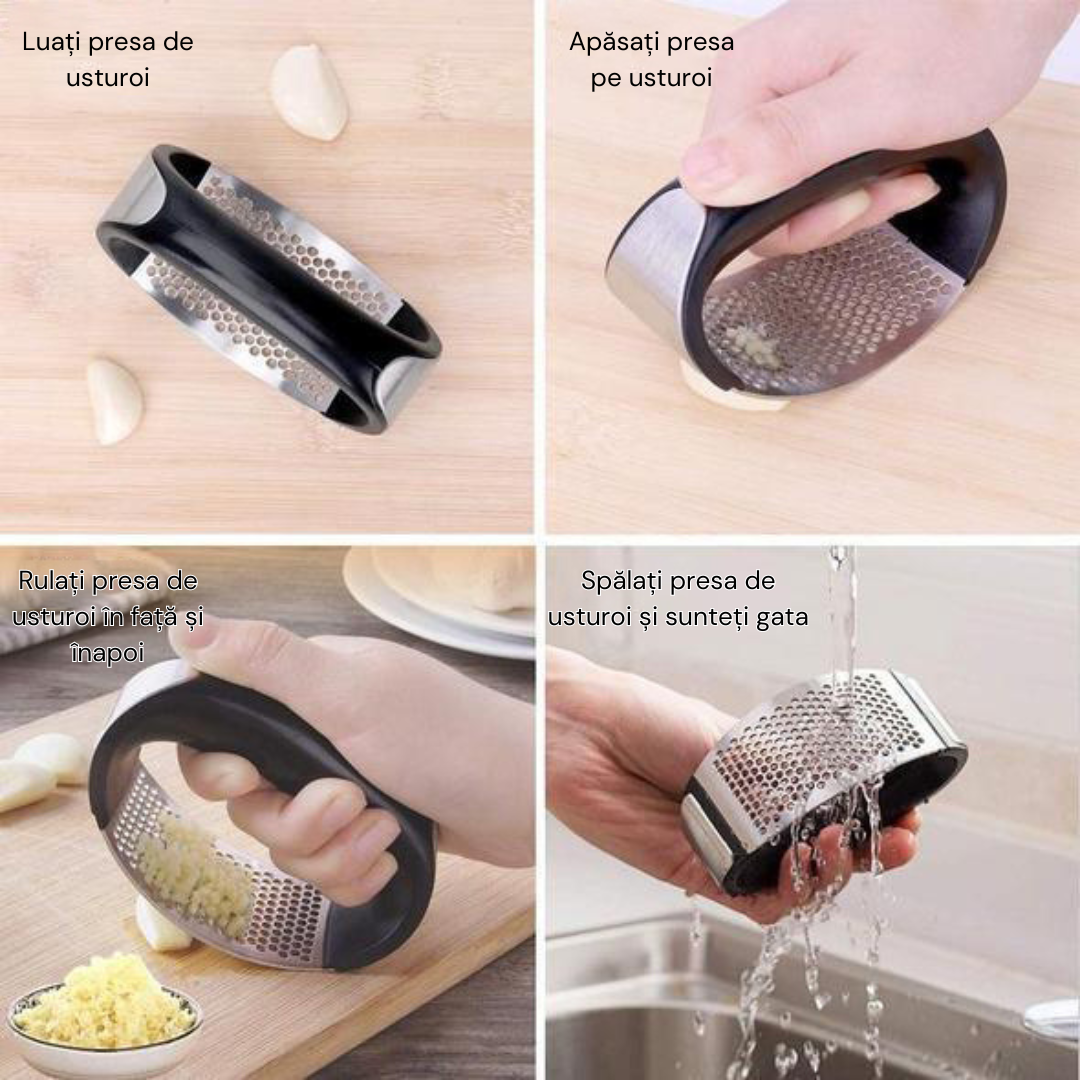 Luați presa de usturoi

Apăsați presa pe usturoi

Rulați presa de usturoi în față și înapoi

Spălați presa de usturoi și sunteți gata